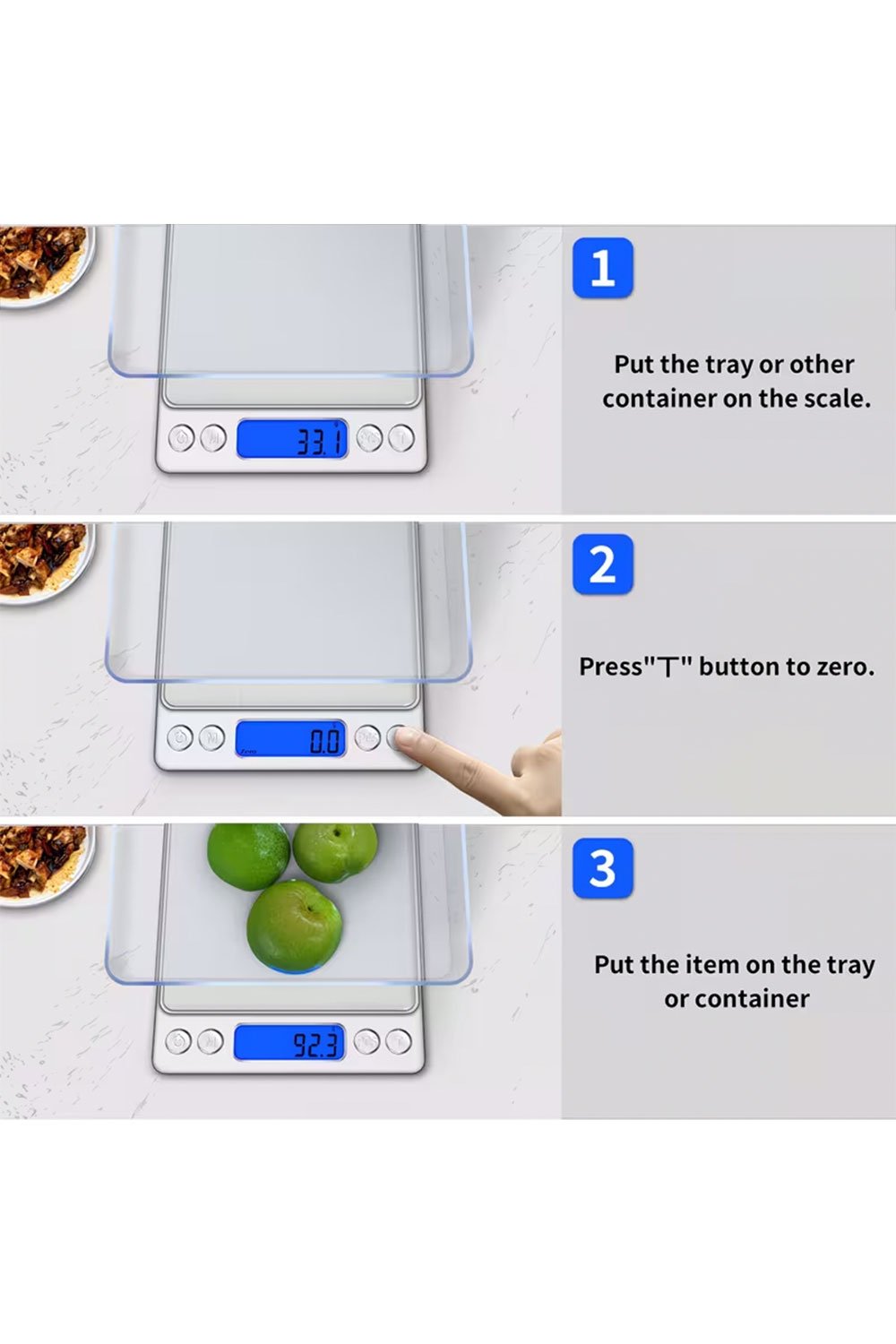 33.1

1

Put the tray or other container on the scale.

Zero 0.0

2

Press"T" button to zero.

92.3

3

Put the item on the tray or container