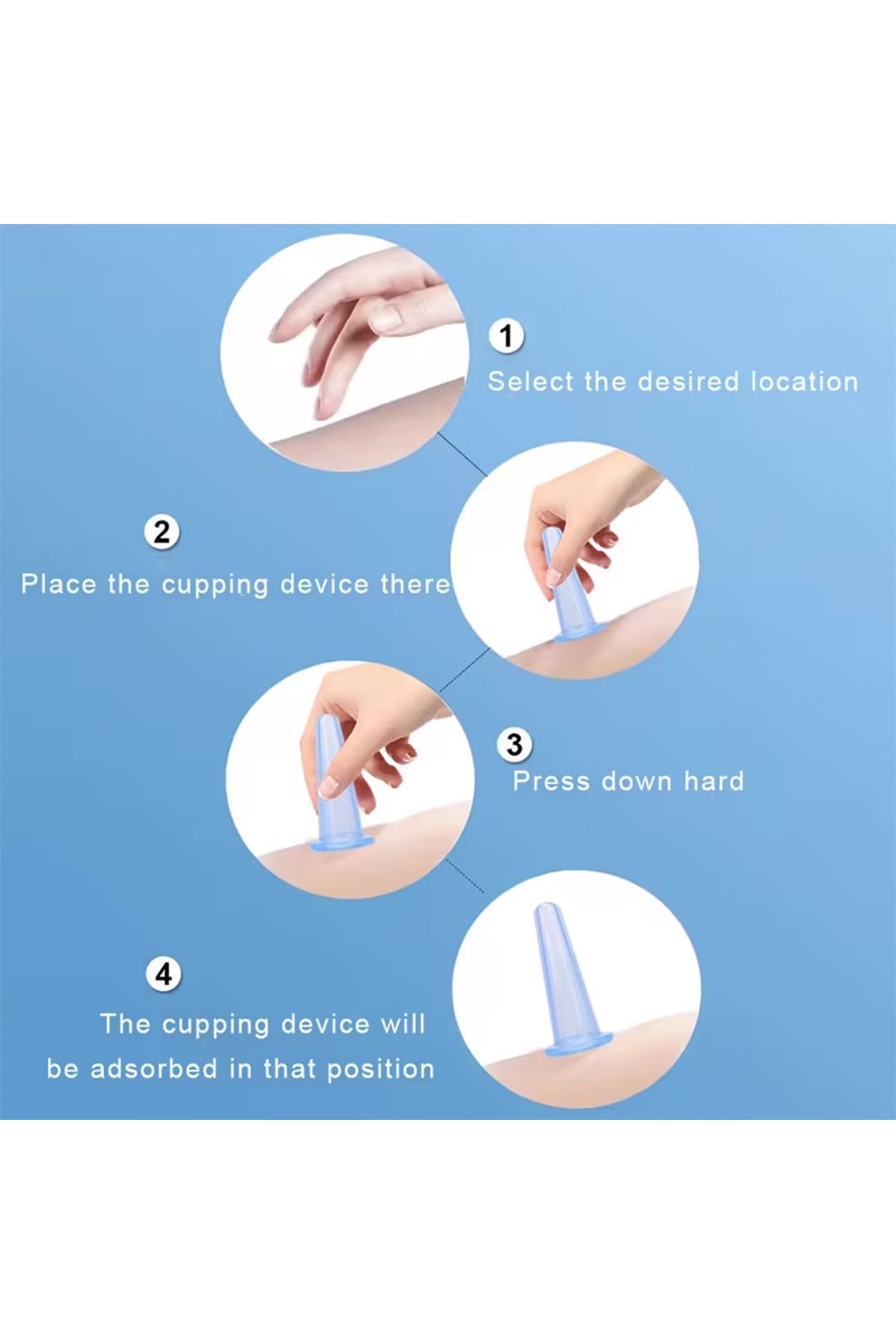 1
Select the desired location

2
Place the cupping device there

3
Press down hard

4
The cupping device will be adsorbed in that position